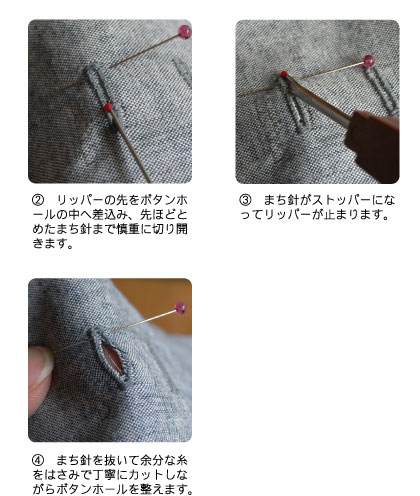 ② リッパーの先をボタンホールの中へ差込み、先ほどとめたまち針まで慎重に切り開きます。

③ まち針がストッパーになってリッパーが止まります。

④ まち針を抜いて余分な糸をはさみで丁寧にカットしながらボタンホールを整えます。